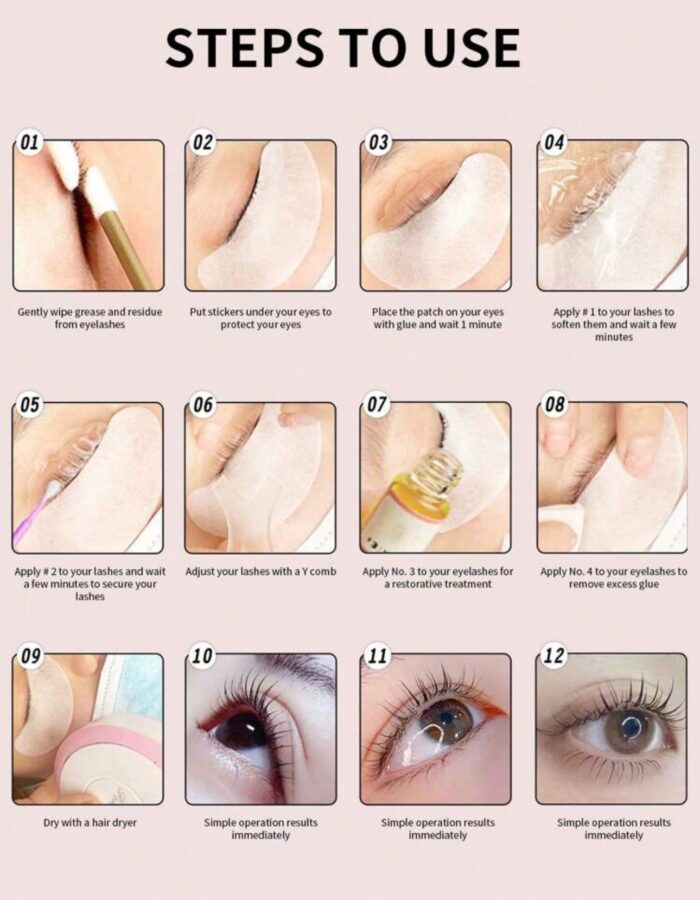 STEPS TO USE

01

Gently wipe grease and residue from eyelashes

02

Put stickers under your eyes to protect your eyes

03

Place the patch on your eyes with glue and wait 1 minute

04

Apply # 1 to your lashes to soften them and wait a few minutes

05

Apply # 2 to your lashes and wait a few minutes to secure your lashes

06

Adjust your lashes with a Y comb

07

Apply No. 3 to your eyelashes for a restorative treatment

08

Apply No. 4 to your eyelashes to remove excess glue

09

Dry with a hair dryer

10

Simple operation results immediately

11

Simple operation results immediately

12

Simple operation results immediately