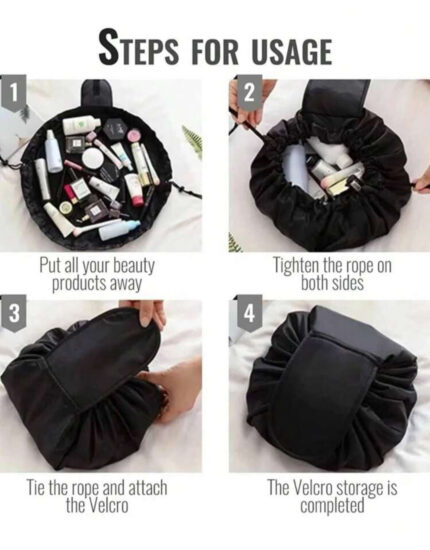 STEPS FOR USAGE

1

Put all your beauty products away

2

Tighten the rope on both sides

3

Tie the rope and attach the Velcro

4

The Velcro storage is completed