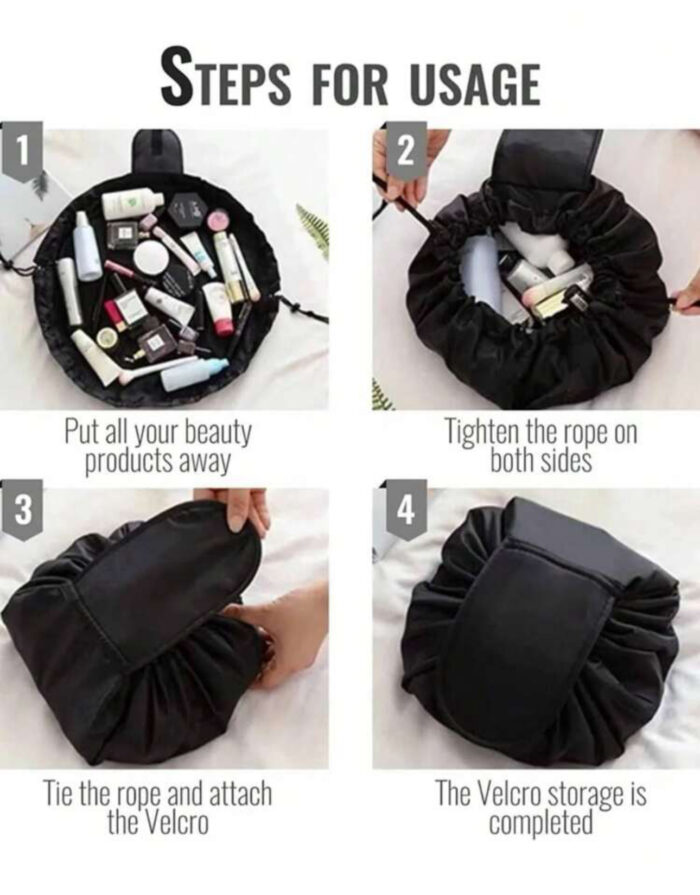 STEPS FOR USAGE

1

Put all your beauty products away

2

Tighten the rope on both sides

3

Tie the rope and attach the Velcro

4

The Velcro storage is completed