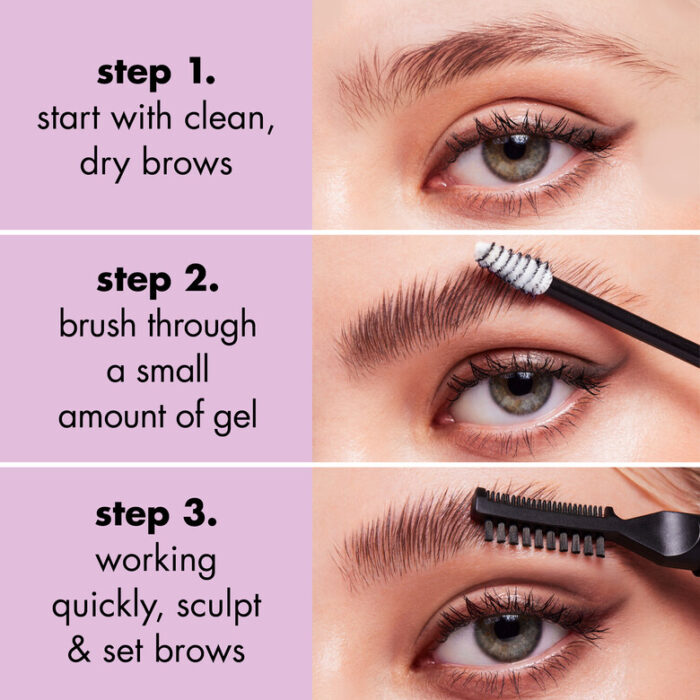 step 1.
start with clean, dry brows

step 2.
brush through a small amount of gel

step 3.
working quickly, sculpt & set brows