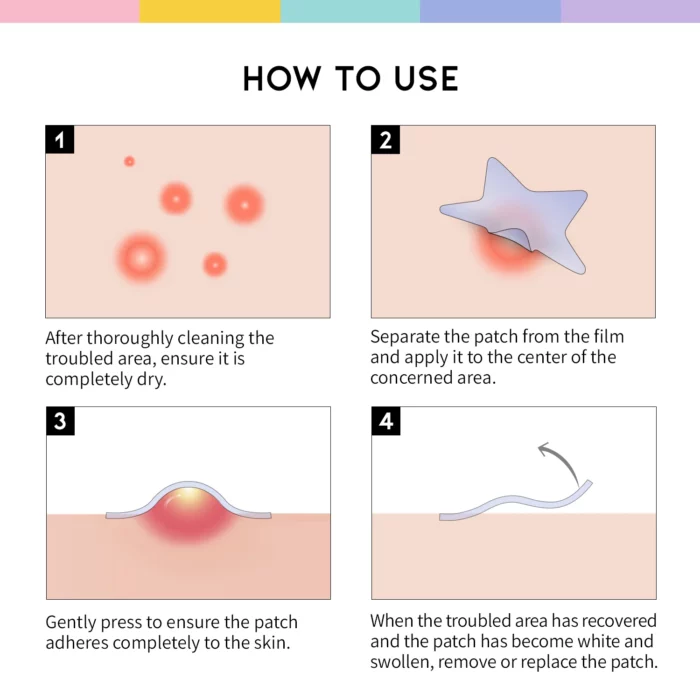 HOW TO USE

1

After thoroughly cleaning the troubled area, ensure it is completely dry.

2

Separate the patch from the film and apply it to the center of the concerned area.

3

Gently press to ensure the patch adheres completely to the skin.

4

When the troubled area has recovered and the patch has become white and swollen, remove or replace the patch.