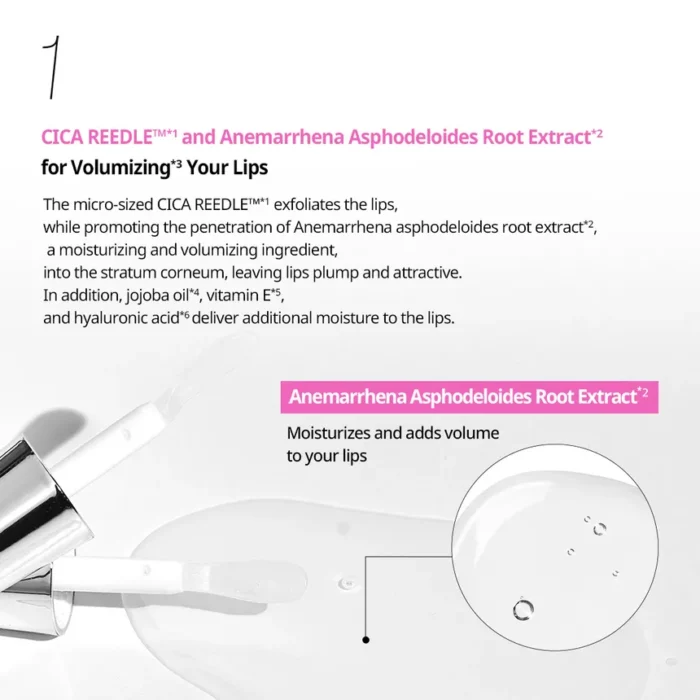 1

CICA REEDLE™*1 and Anemarrhena Asphodeloides Root Extract*2 for Volumizing*3 Your Lips

The micro-sized CICA REEDLE™*1 exfoliates the lips, while promoting the penetration of Anemarrhena asphodeloides root extract*2, a moisturizing and volumizing ingredient, into the stratum corneum, leaving lips plump and attractive. In addition, jojoba oil*4, vitamin E*5, and hyaluronic acid*6 deliver additional moisture to the lips.

Anemarrhena Asphodeloides Root Extract*2

Moisturizes and adds volume to your lips