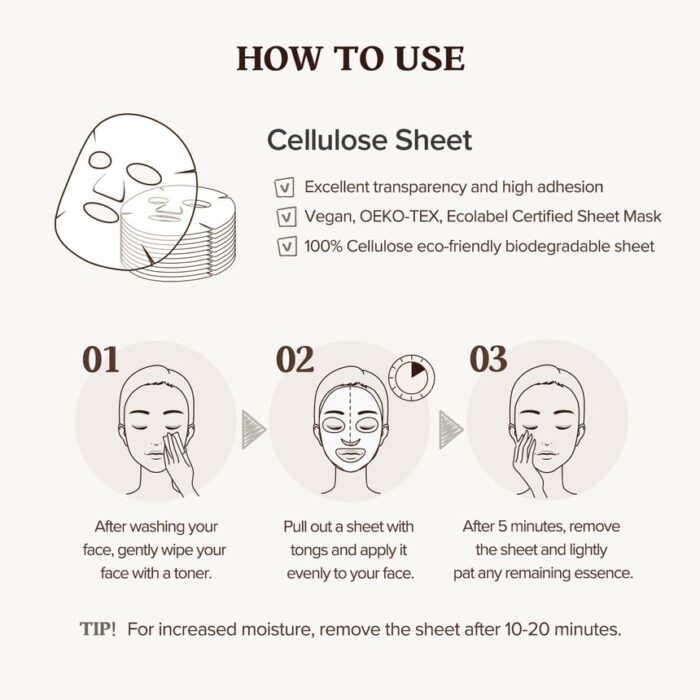 HOW TO USE

Cellulose Sheet

Excellent transparency and high adhesion

Vegan, OEKO-TEX, Ecolabel Certified Sheet Mask

100% Cellulose eco-friendly biodegradable sheet

01

After washing your face, gently wipe your face with a toner.

02

Pull out a sheet with tongs and apply it evenly to your face.

03

After 5 minutes, remove the sheet and lightly pat any remaining essence.

TIP! For increased moisture, remove the sheet after 10-20 minutes.