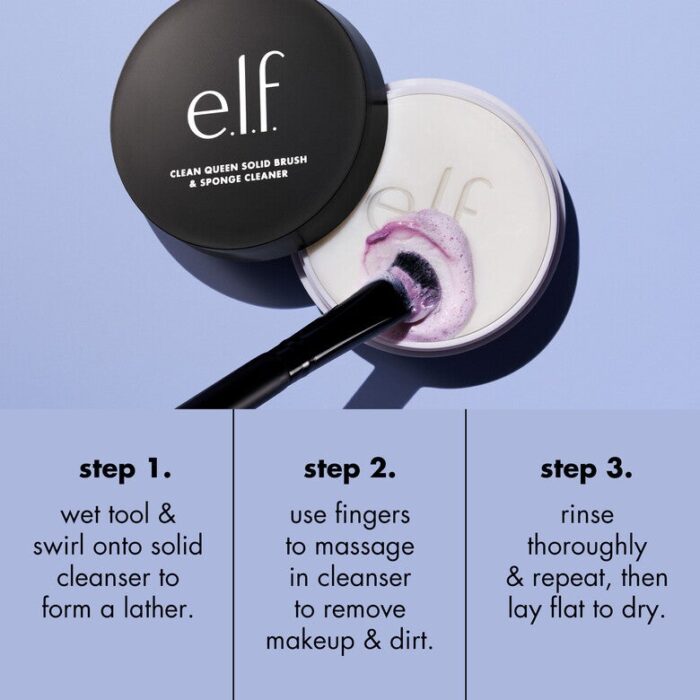 e.l.f.

CLEAN QUEEN SOLID BRUSH & SPONGE CLEANER

e.l.f.

step 1.

wet tool & swirl onto solid cleanser to form a lather.

step 2.

use fingers to massage in cleanser to remove makeup & dirt.

step 3.

rinse thoroughly & repeat, then lay flat to dry.